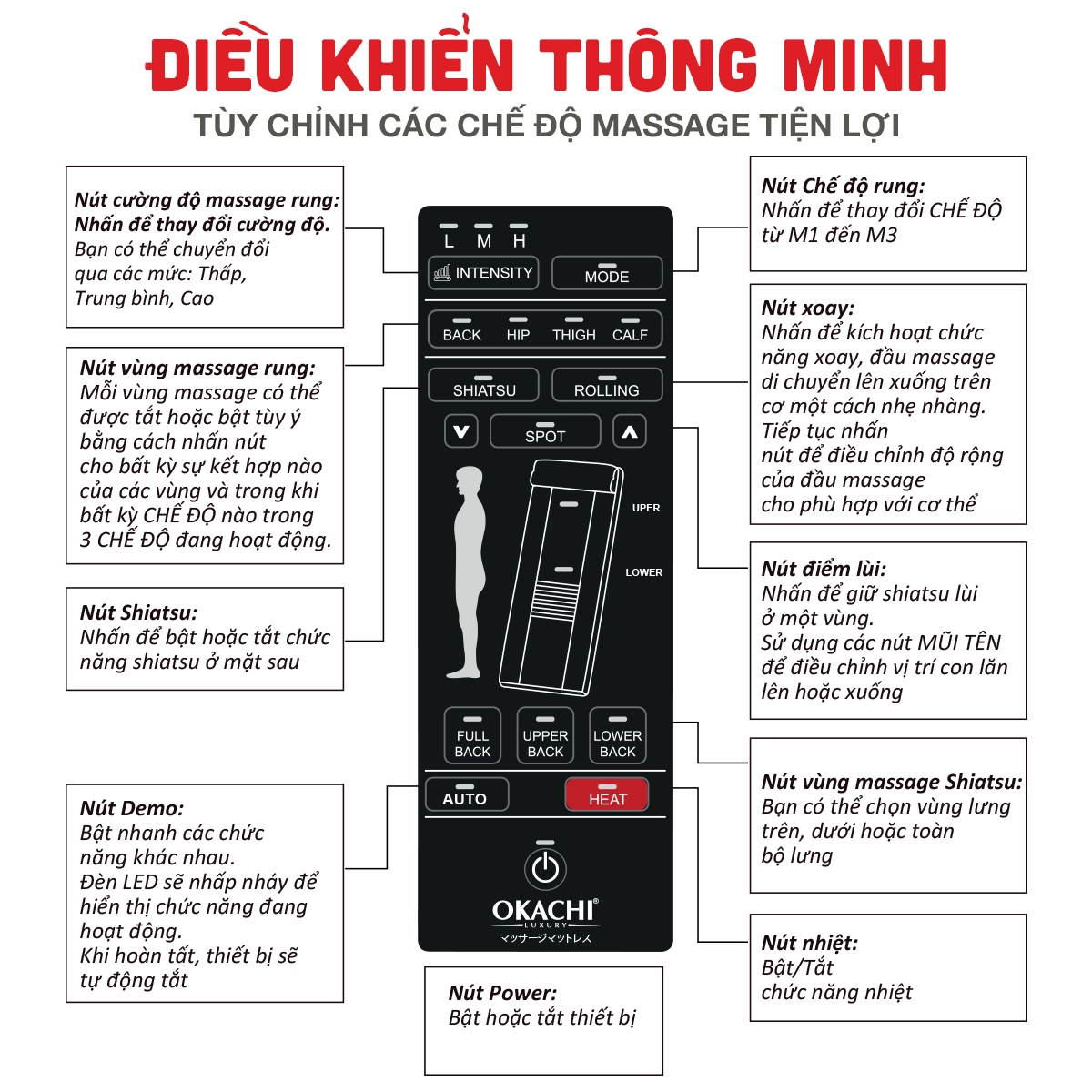 ĐIỀU KHIỂN THÔNG MINH
TÙY CHỈNH CÁC CHẾ ĐỘ MASSAGE TIỆN LỢI

Nút cường độ massage rung:
Nhấn để thay đổi cường độ.
Bạn có thể chuyển đổi qua các mức: Thấp, Trung bình, Cao

Nút vùng massage rung:
Mỗi vùng massage có thể được tắt hoặc bật tùy ý bằng cách nhấn nút cho bất kỳ sự kết hợp nào của các vùng và trong khi bất kỳ CHẾ ĐỘ nào trong 3 CHẾ ĐỘ đang hoạt động.

Nút Shiatsu:
Nhấn để bật hoặc tắt chức năng shiatsu ở mặt sau

Nút Demo:
Bật nhanh các chức năng khác nhau.
Đèn LED sẽ nhấp nháy để hiển thị chức năng đang hoạt động.
Khi hoàn tất, thiết bị sẽ tự động tắt

L M H
INTENSITY
MODE
BACK HIP THIGH CALF
SHIATSU
ROLLING
SPOT
UPER
LOWER
FULL BACK
UPPER BACK
LOWER BACK
AUTO
HEAT
OKACHI®
LUXURY
マッサージマットレス

Nút Power:
Bật hoặc tắt thiết bị

Nút Chế độ rung:
Nhấn để thay đổi CHẾ ĐỘ từ M1 đến M3

Nút xoay:
Nhấn để kích hoạt chức năng xoay, đầu massage di chuyển lên xuống trên cơ một cách nhẹ nhàng.
Tiếp tục nhấn nút để điều chỉnh độ rộng của đầu massage cho phù hợp với cơ thể

Nút điểm lùi:
Nhấn để giữ shiatsu lùi ở một vùng.
Sử dụng các nút MŨI TÊN để điều chỉnh vị trí con lăn lên hoặc xuống

Nút vùng massage Shiatsu:
Bạn có thể chọn vùng lưng trên, dưới hoặc toàn bộ lưng

Nút nhiệt:
Bật/Tắt
chức năng nhiệt